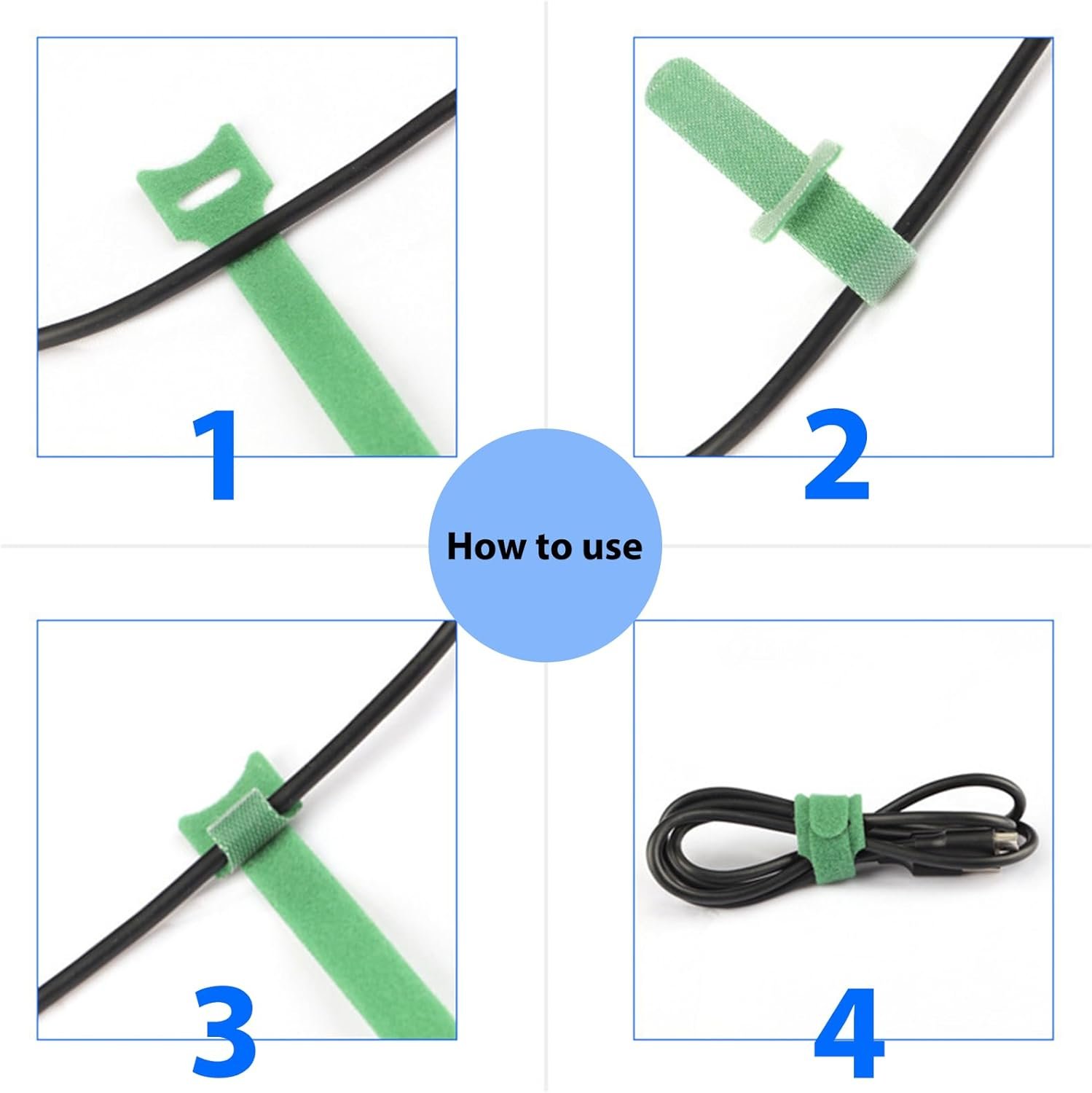 1

2

How to use

3

4