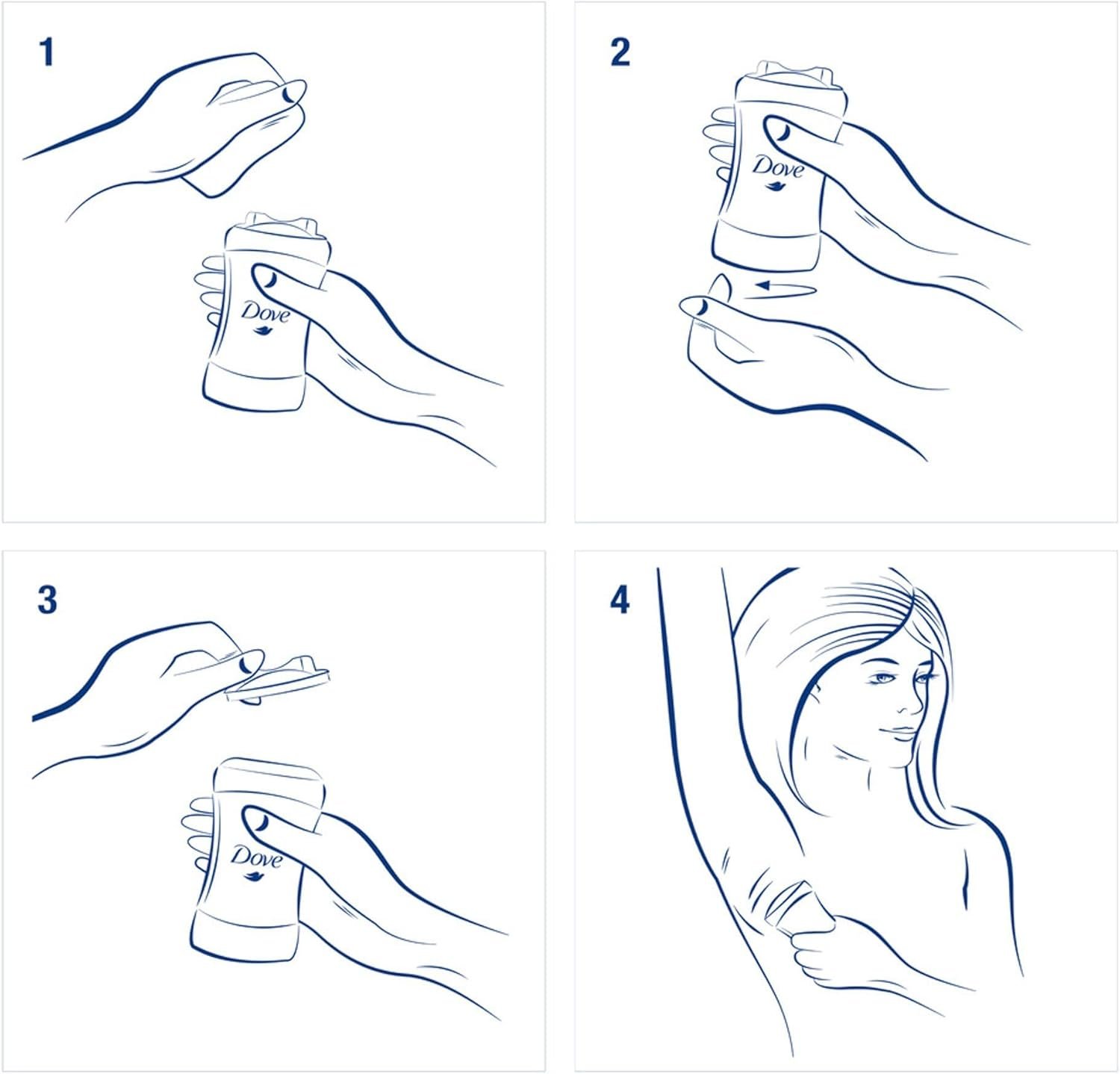 1

Dove

2

Dove

3

Dove

4