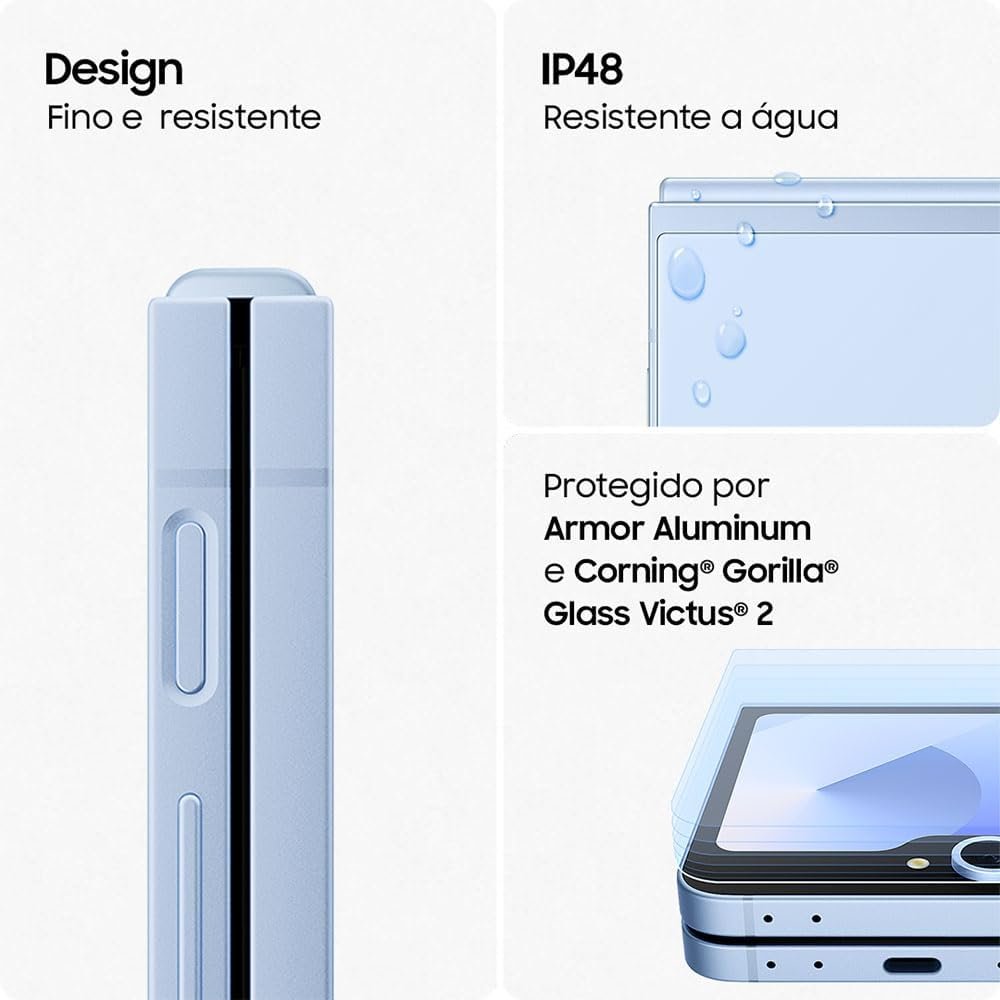 Design
Fino e resistente

IP48
Resistente a água

Protegido por
Armor Aluminum
e Corning® Gorilla®
Glass Victus® 2